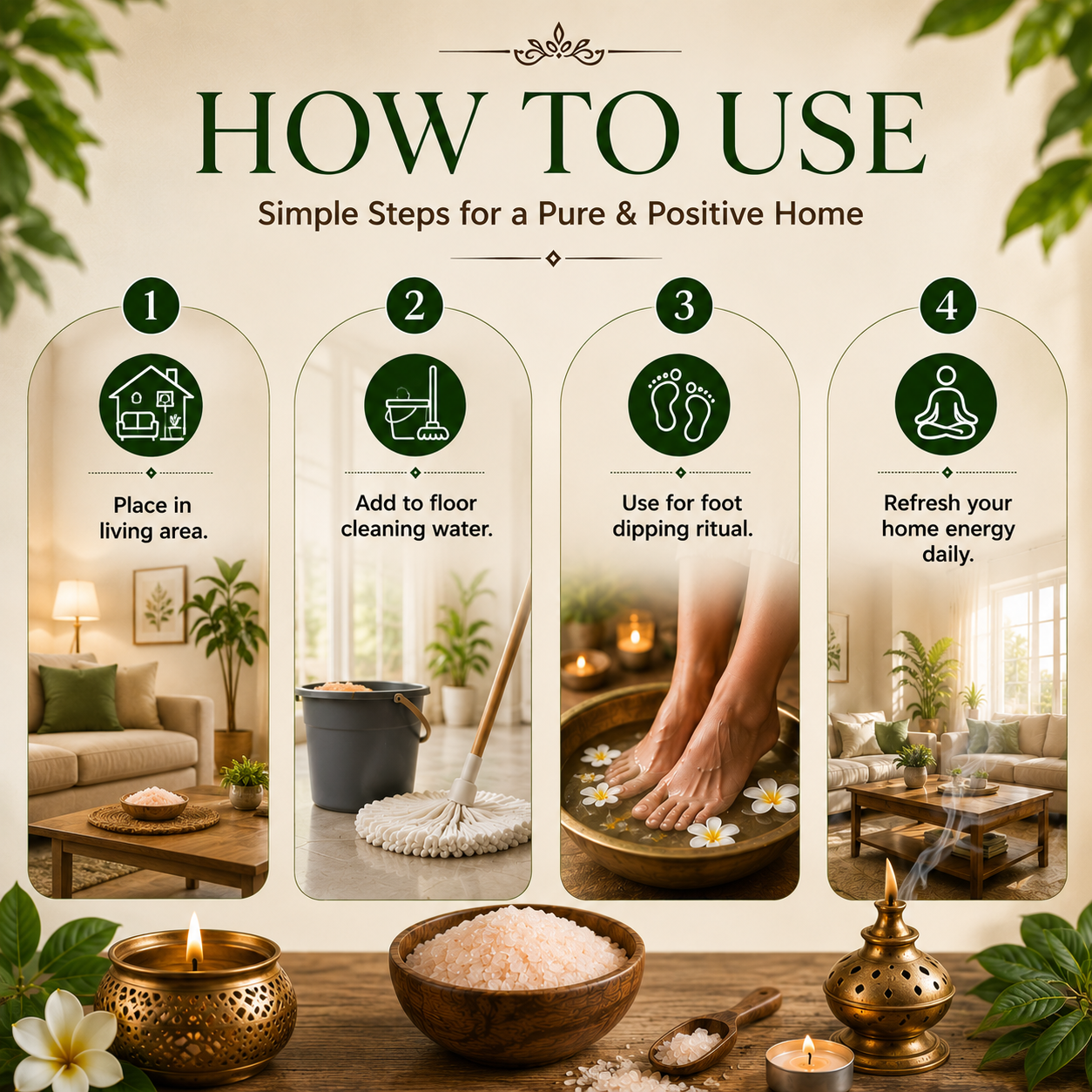 HOW TO USE

Simple Steps for a Pure & Positive Home

1

Place in living area.

2

Add to floor cleaning water.

3

Use for foot dipping ritual.

4

Refresh your home energy daily.